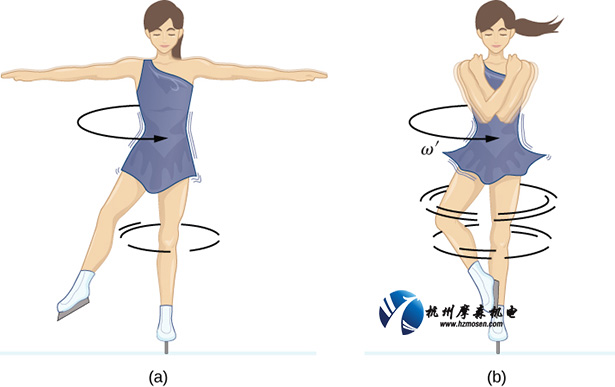 $\omega'$

杭州摩森机电
www.hzmosen.com

(a)

(b)